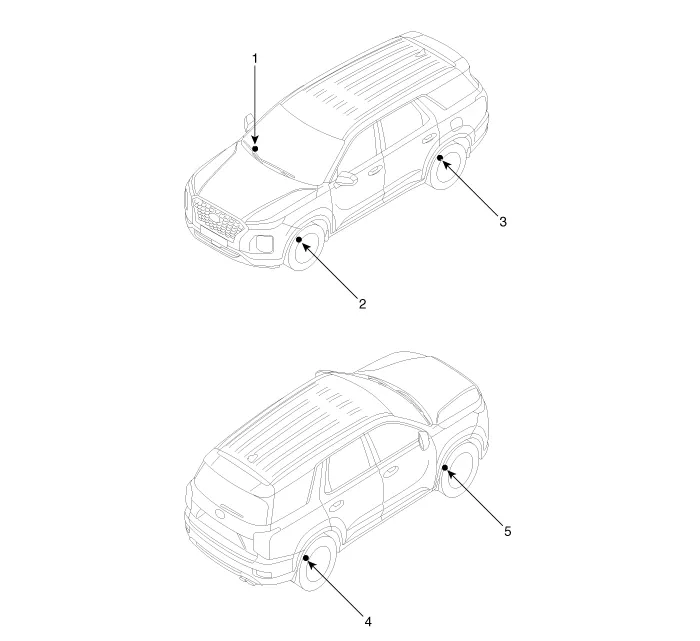 1

3

2

5

4