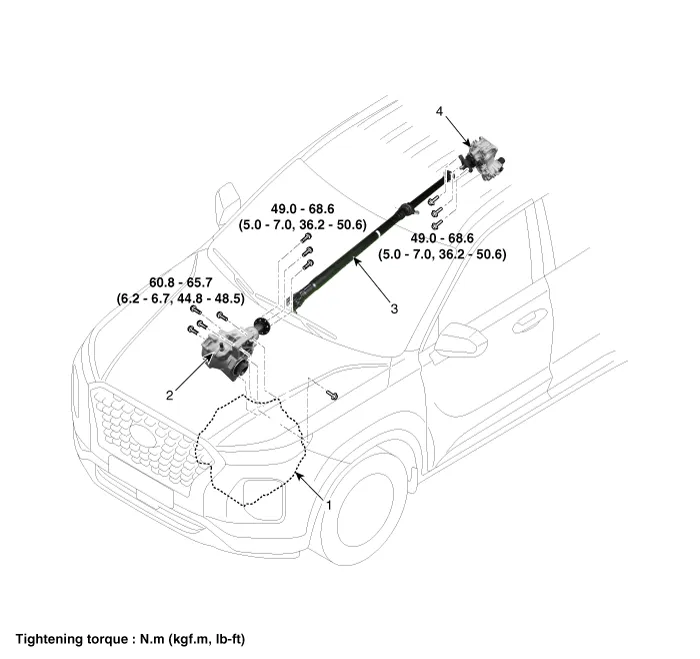 4

49.0 - 68.6
(5.0 - 7.0, 36.2 - 50.6)

49.0 - 68.6
(5.0 - 7.0, 36.2 - 50.6)

60.8 - 65.7
(6.2 - 6.7, 44.8 - 48.5)

3

2

1

Tightening torque : N.m (kgf.m, lb-ft)