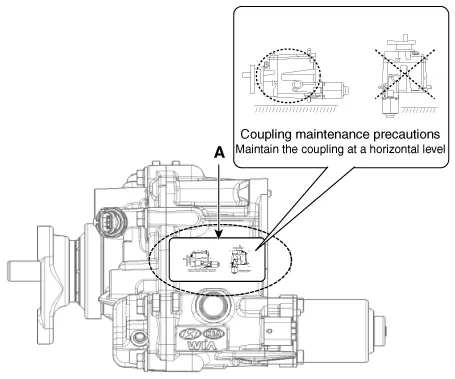 Coupling maintenance precautions
Maintain the coupling at a horizontal level

A

KIA
WIA