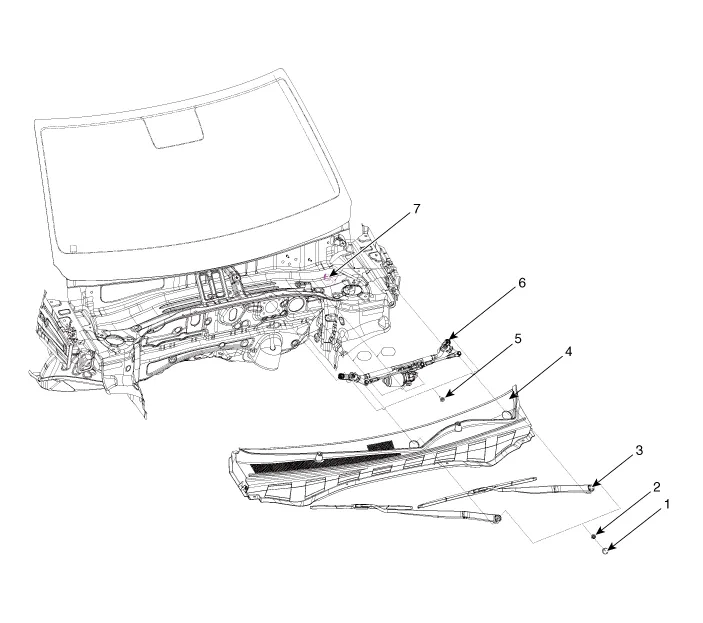 7
6
5
4
3
2
1